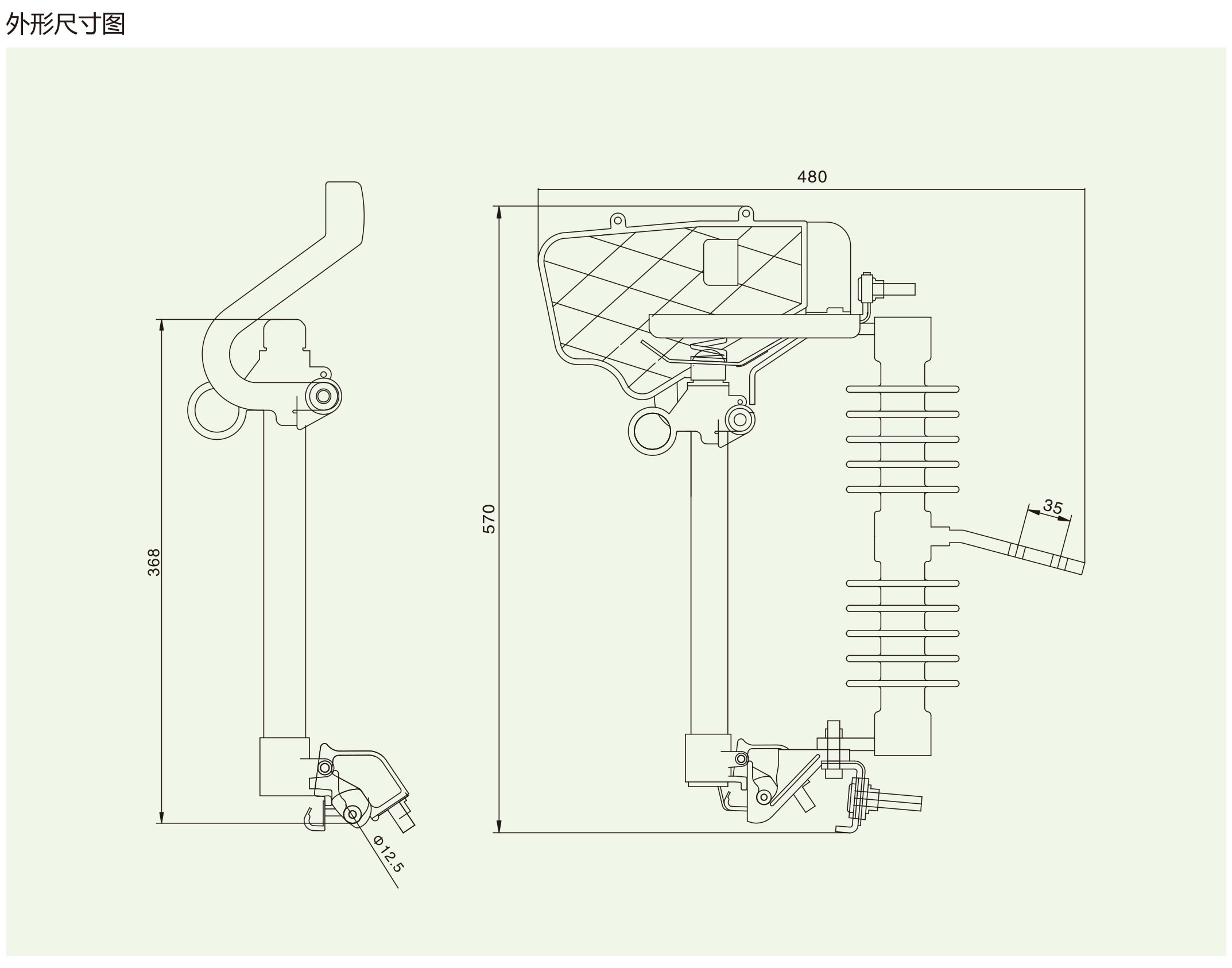 外形尺寸图

368

Φ12.5

480

570

35