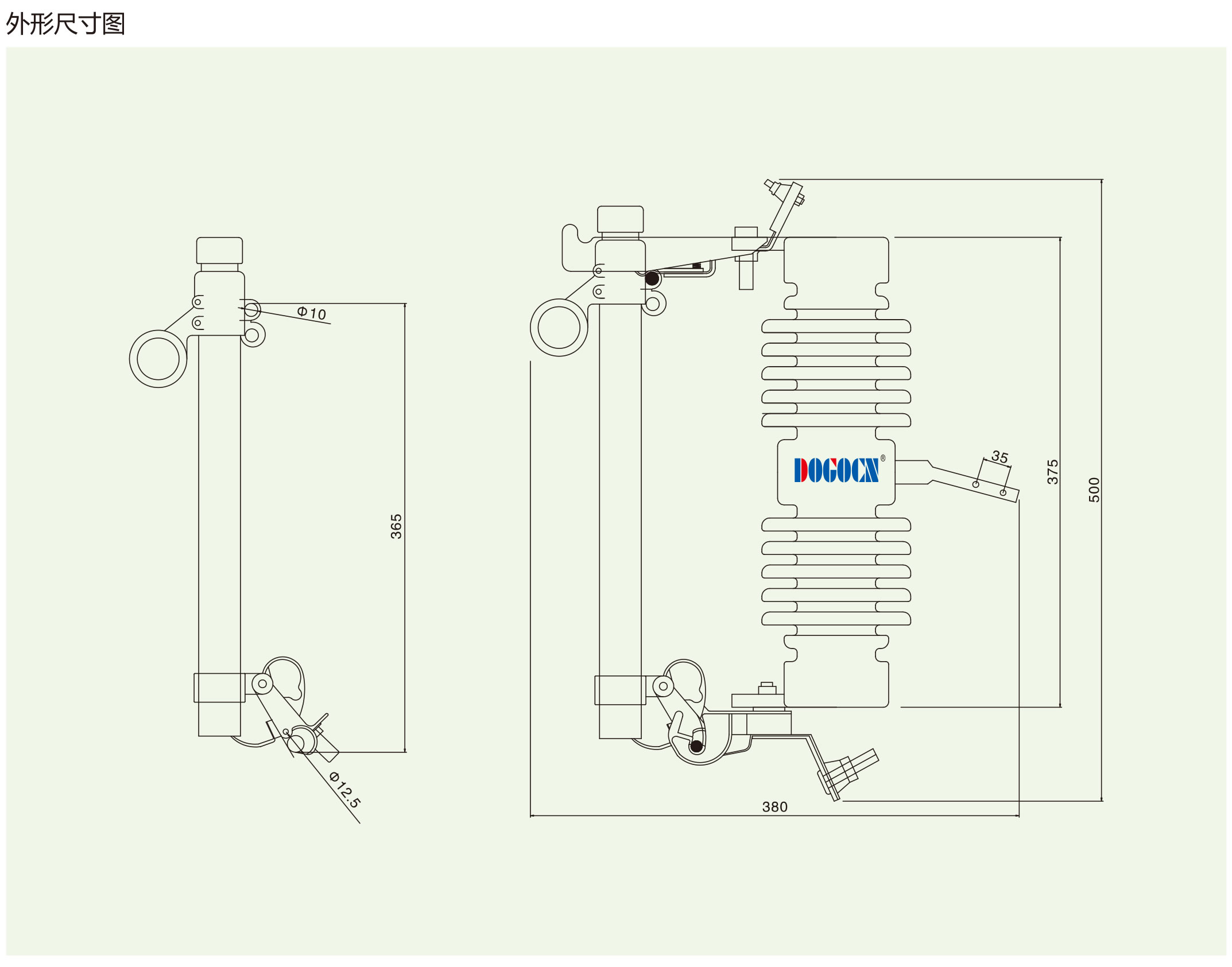 外形尺寸图

Φ10

365

Φ12.5

DOGOCN®

35

375

500

380